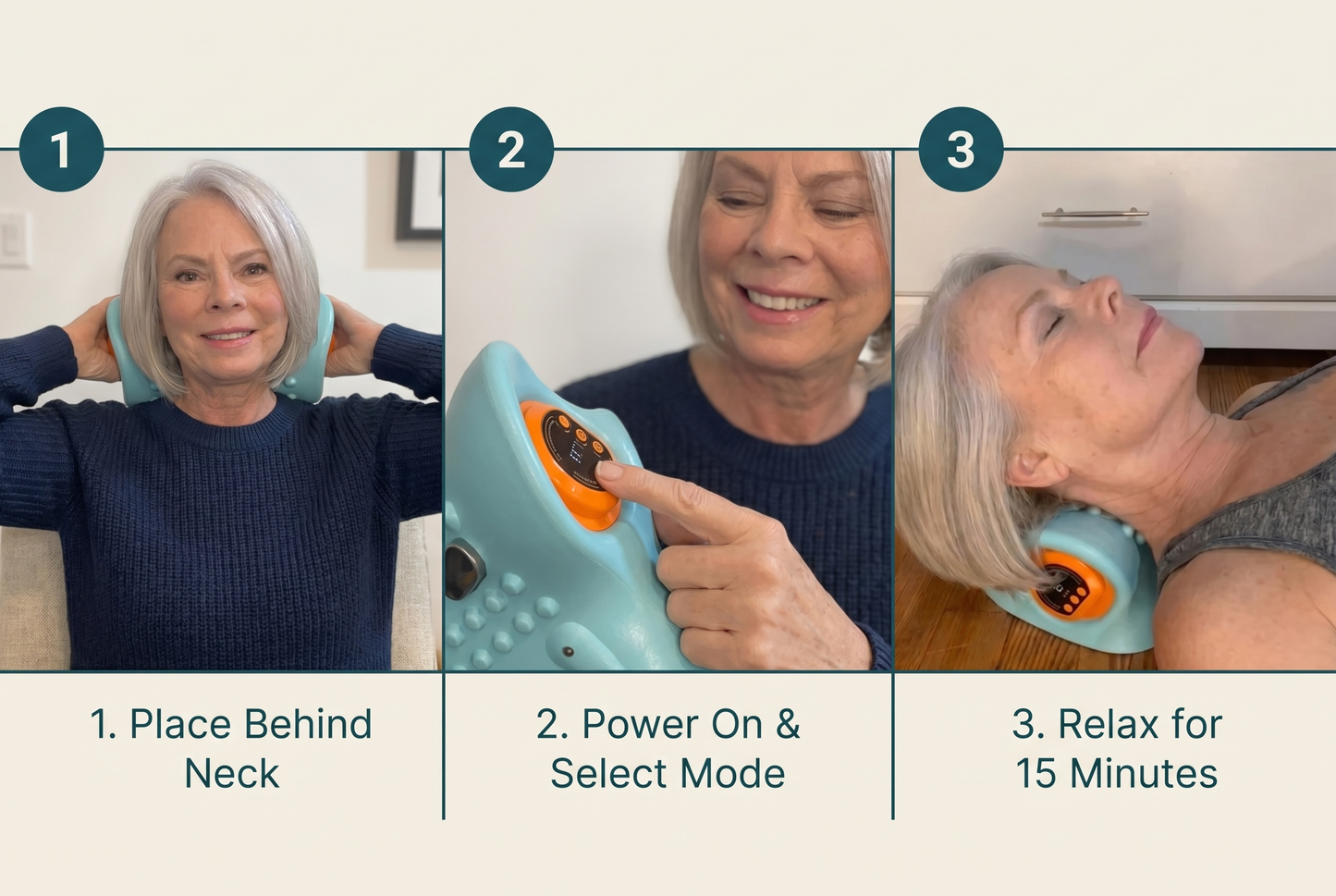 1

2

3

1. Place Behind Neck

2. Power On & Select Mode

3. Relax for 15 Minutes